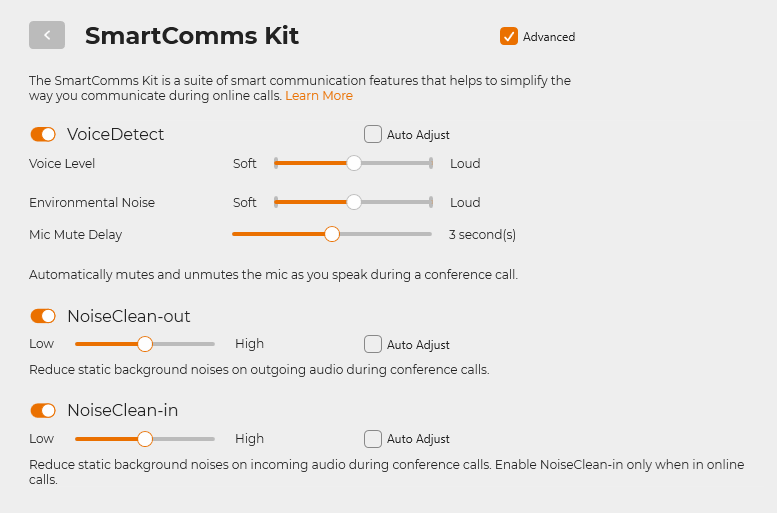 SmartComms Kit

Advanced

The SmartComms Kit is a suite of smart communication features that helps to simplify the way you communicate during online calls. Learn More

VoiceDetect

Auto Adjust

Voice Level Soft Loud

Environmental Noise Soft Loud

Mic Mute Delay 3 second(s)

Automatically mutes and unmutes the mic as you speak during a conference call.

NoiseClean-out

Low High Auto Adjust

Reduce static background noises on outgoing audio during conference calls.

NoiseClean-in

Low High Auto Adjust

Reduce static background noises on incoming audio during conference calls. Enable NoiseClean-in only when in online calls.