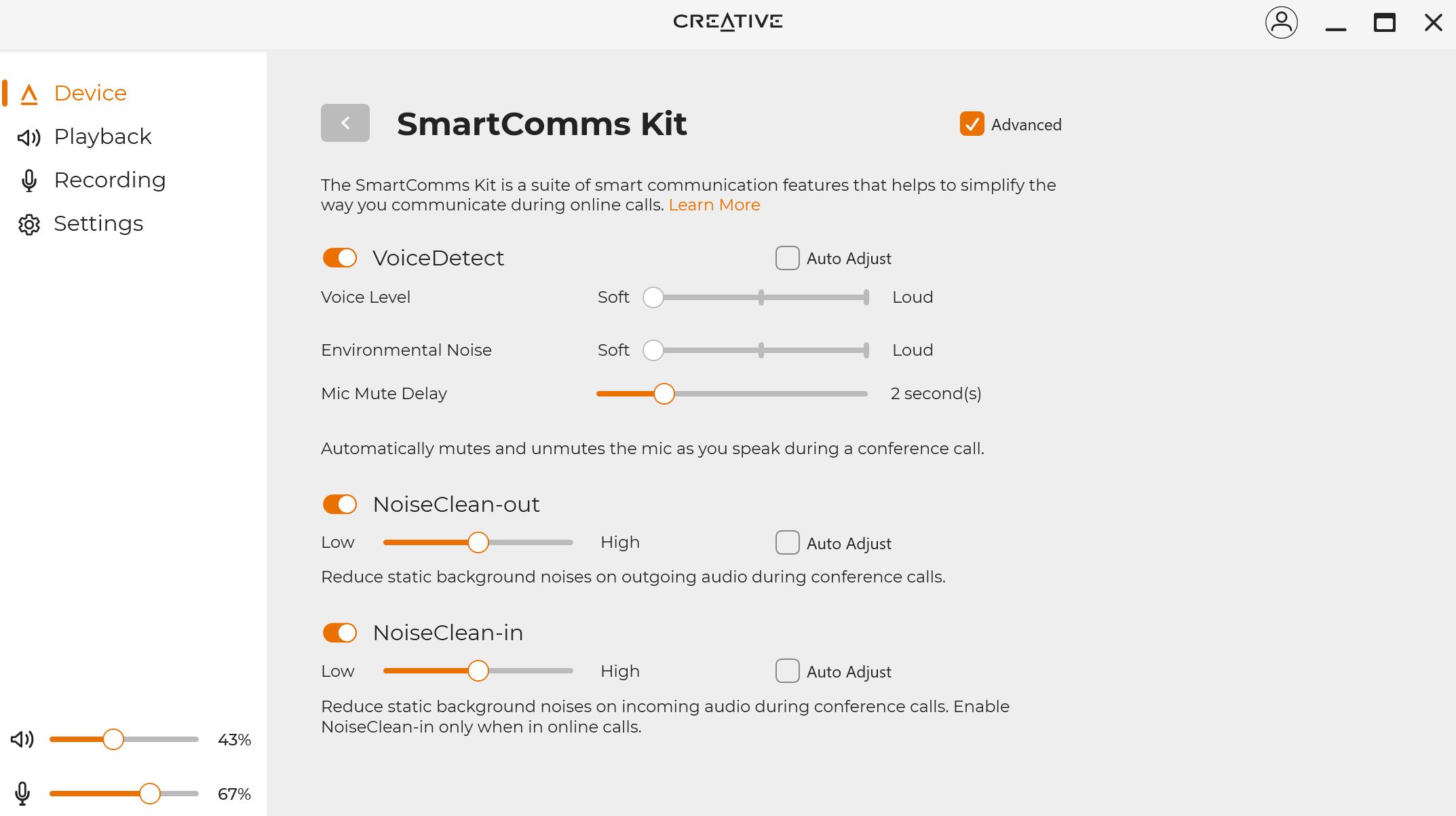 CREATIVE

Device
Playback
Recording
Settings

43%

67%

SmartComms Kit

Advanced

The SmartComms Kit is a suite of smart communication features that helps to simplify the way you communicate during online calls. Learn More

VoiceDetect

Auto Adjust

Voice Level Soft Loud

Environmental Noise Soft Loud

Mic Mute Delay 2 second(s)

Automatically mutes and unmutes the mic as you speak during a conference call.

NoiseClean-out

Low High Auto Adjust

Reduce static background noises on outgoing audio during conference calls.

NoiseClean-in

Low High Auto Adjust

Reduce static background noises on incoming audio during conference calls. Enable NoiseClean-in only when in online calls.