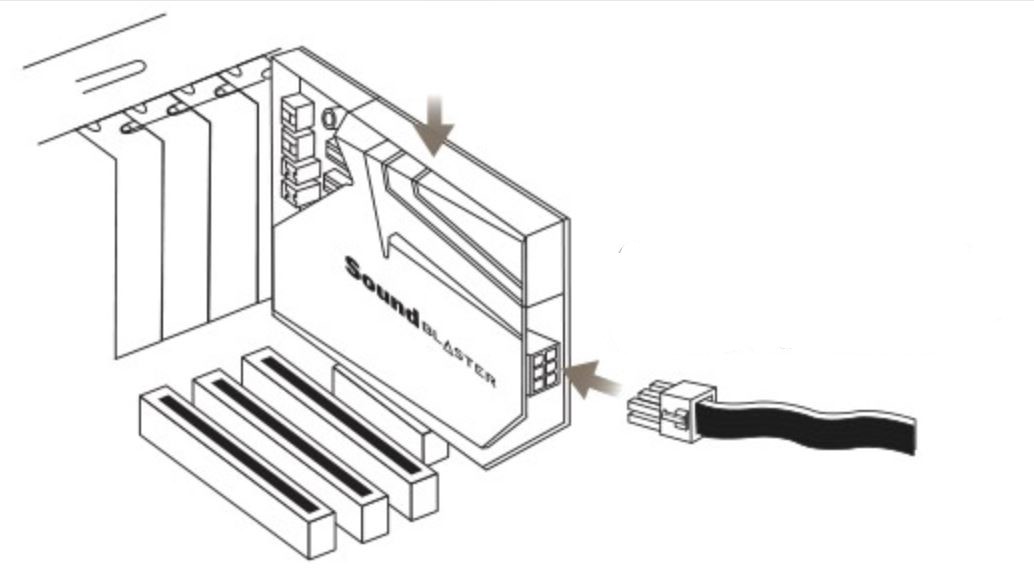 Sound BLASTER