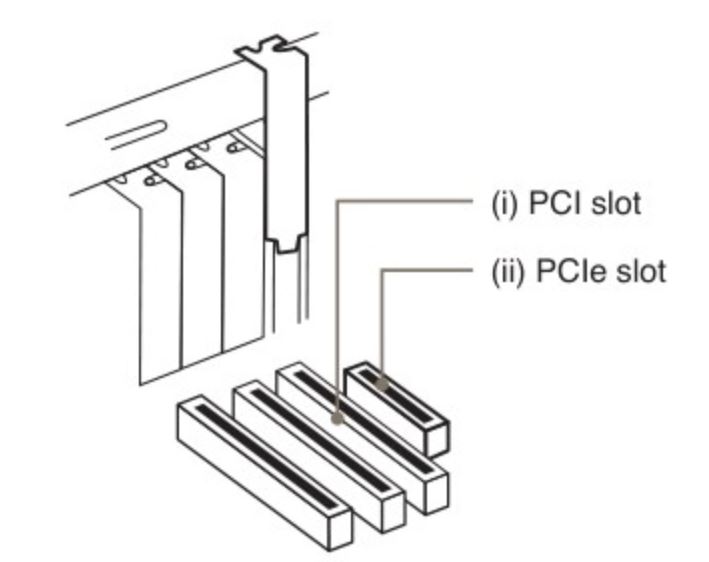 (i) PCI slot
(ii) PCIe slot